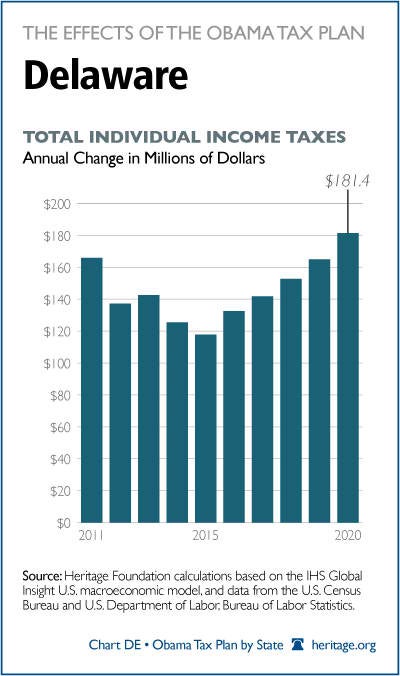 THE EFFECTS OF THE OBAMA TAX PLAN

Delaware

TOTAL INDIVIDUAL INCOME TAXES
Annual Change in Millions of Dollars

$181.4

$200
$180
$160
$140
$120
$100
$80
$60
$40
$20
$0

2011
2015
2020

Source: Heritage Foundation calculations based on the IHS Global Insight U.S. macroeconomic model, and data from the U.S. Census Bureau and U.S. Department of Labor, Bureau of Labor Statistics.

Chart DE • Obama Tax Plan by State heritage.org